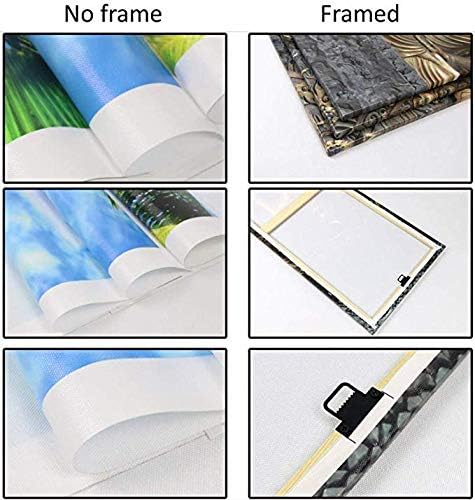 No frame

Framed