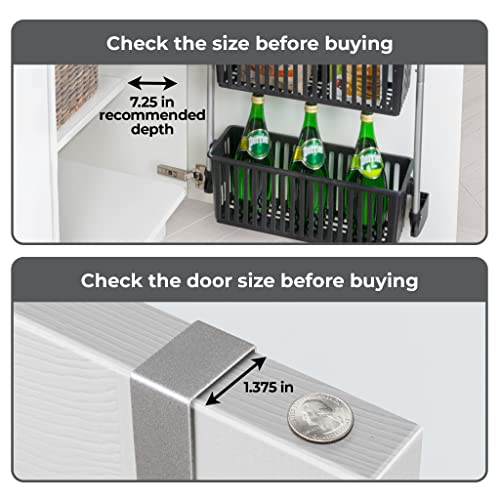 Check the size before buying

7.25 in recommended depth

Perrier

Perrier

Perrier

Check the door size before buying

1.375 in