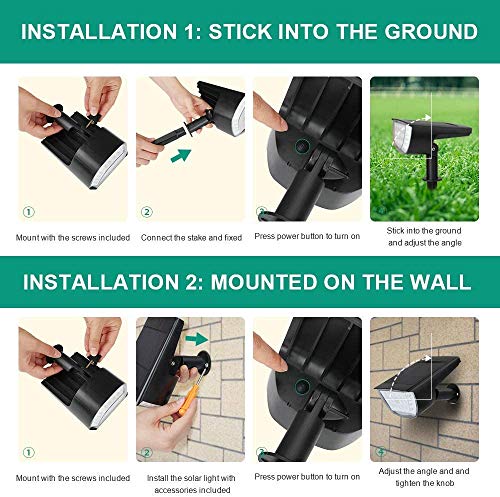 INSTALLATION 1: STICK INTO THE GROUND

①
Mount with the screws included

②
Connect the stake and fixed

③
Press power button to turn on

④
Stick into the ground and adjust the angle

INSTALLATION 2: MOUNTED ON THE WALL

①
Mount with the screws included

②
Install the solar light with accessories included

③
Press power button to turn on

④
Adjust the angle and and tighten the knob