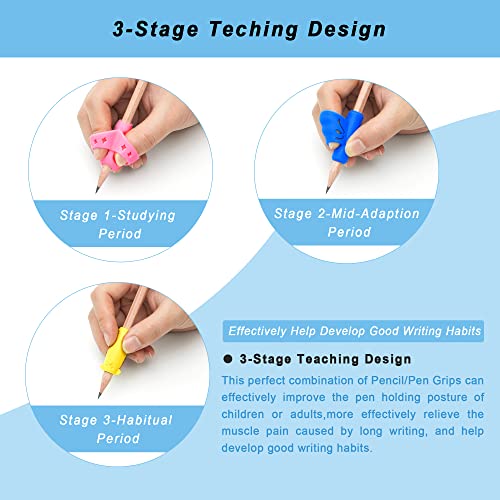 3-Stage Teching Design

Stage 1-Studying Period

Stage 2-Mid-Adaption Period

Stage 3-Habitual Period

Effectively Help Develop Good Writing Habits

● 3-Stage Teaching Design

This perfect combination of Pencil/Pen Grips can effectively improve the pen holding posture of children or adults,more effectively relieve the muscle pain caused by long writing, and help develop good writing habits.