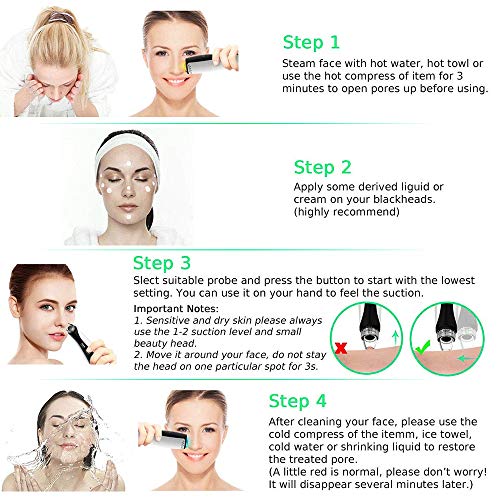 Step 1

Steam face with hot water, hot towl or use the hot compress of item for 3 minutes to open pores up before using.

Step 2

Apply some derived liguid or cream on your blackheads. (highly recommend)

Step 3

Slect suitable probe and press the button to start with the lowest setting. You can use it on your hand to feel the suction.

Important Notes:
1. Sensitive and dry skin please always use the 1-2 suction level and small beauty head.
2. Move it around your face, do not stay the head on one particular spot for 3s.

Step 4

After cleaning your face, please use the cold compress of the itemm, ice towel, cold water or shrinking liquid to restore the treated pore.
(A little red is normal, please don't worry! It will disappear several minutes later.)