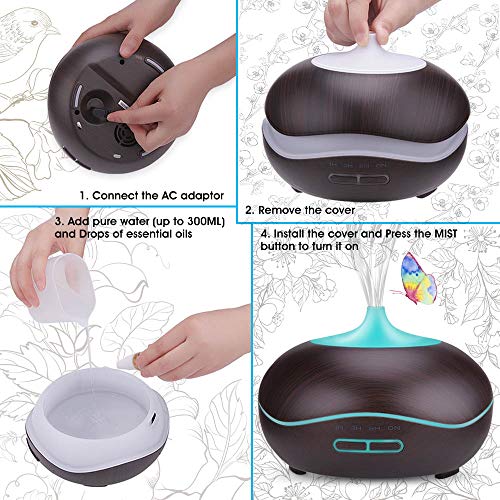 1. Connect the AC adaptor

2. Remove the cover

3. Add pure water (up to 300ML) and Drops of essential oils

4. Install the cover and Press the MIST button to turn it on

1H 3H 6H ON

1H 3H 6H ON