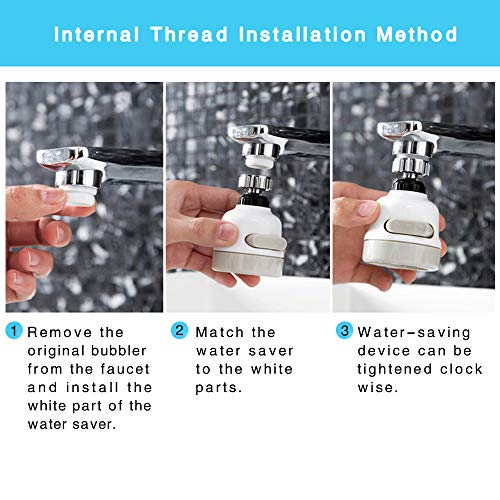 Internal Thread Installation Method

1 Remove the original bubbler from the faucet and install the white part of the water saver.

2 Match the water saver to the white parts.

3 Water-saving device can be tightened clock wise.