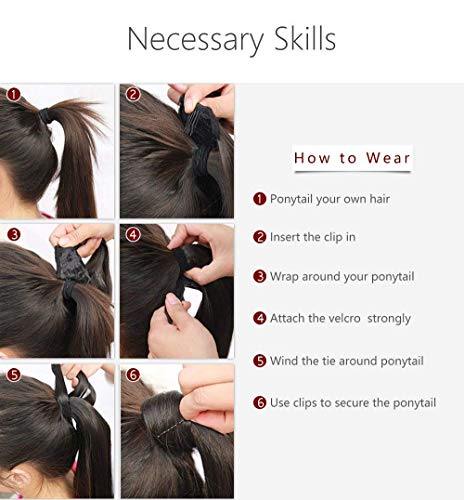 Necessary Skills

1

2

3

4

5

6

How to Wear

1 Ponytail your own hair

2 Insert the clip in

3 Wrap around your ponytail

4 Attach the velcro strongly

5 Wind the tie around ponytail

6 Use clips to secure the ponytail