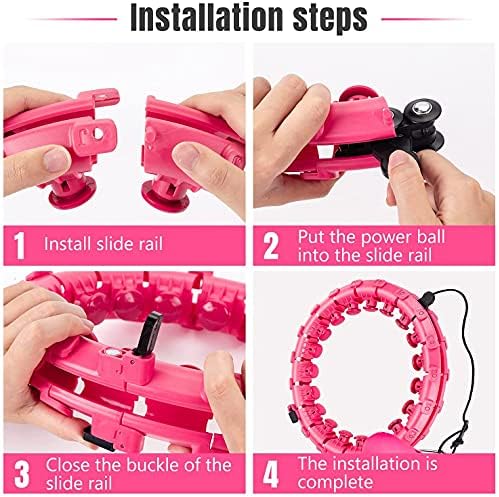 Installation steps

1 Install slide rail

2 Put the power ball into the slide rail

3 Close the buckle of the slide rail

4 The installation is complete