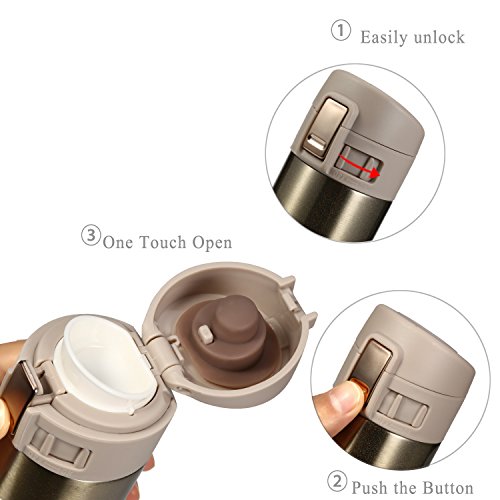 ① Easily unlock

③ One Touch Open

② Push the Button