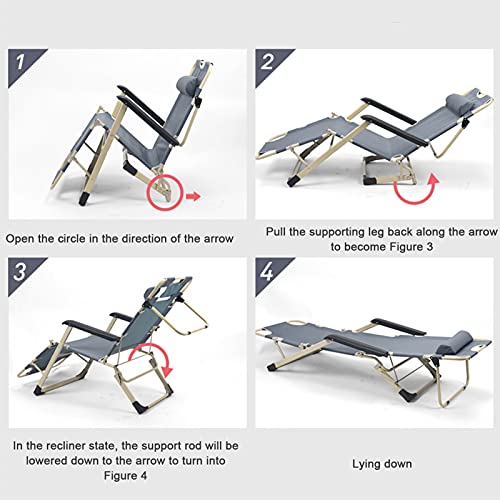 1

Open the circle in the direction of the arrow

2

Pull the supporting leg back along the arrow to become Figure 3

3

In the recliner state, the support rod will be lowered down to the arrow to turn into Figure 4

4

Lying down