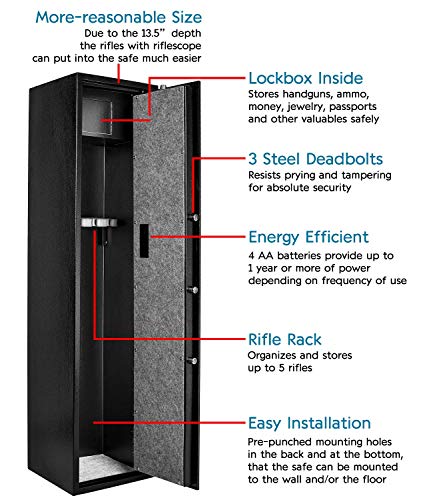 More-reasonable Size
Due to the 13.5” depth the rifles with riflescope can put into the safe much easier

Lockbox Inside
Stores handguns, ammo, money, jewelry, passports and other valuables safely

3 Steel Deadbolts
Resists prying and tampering for absolute security

Energy Efficient
4 AA batteries provide up to 1 year or more of power depending on frequency of use

Rifle Rack
Organizes and stores up to 5 rifles

Easy Installation
Pre-punched mounting holes in the back and at the bottom, that the safe can be mounted to the wall and/or the floor