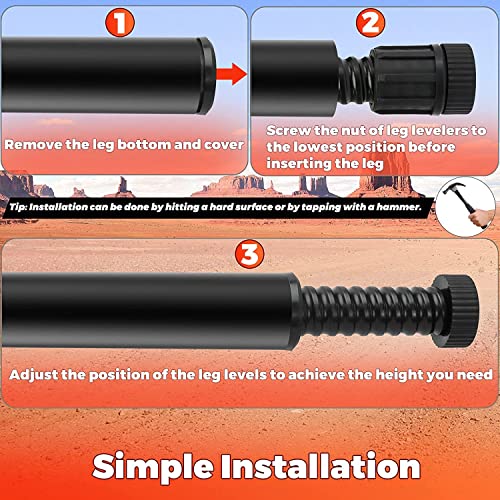 1

Remove the leg bottom and cover

2

Screw the nut of leg levelers to the lowest position before inserting the leg

Tip: Installation can be done by hitting a hard surface or by tapping with a hammer.

3

Adjust the position of the leg levels to achieve the height you need

Simple Installation