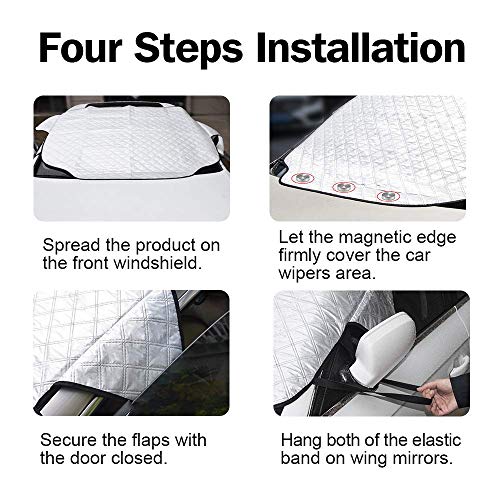 Four Steps Installation

Spread the product on the front windshield.

Let the magnetic edge firmly cover the car wipers area.

Secure the flaps with the door closed.

Hang both of the elastic band on wing mirrors.