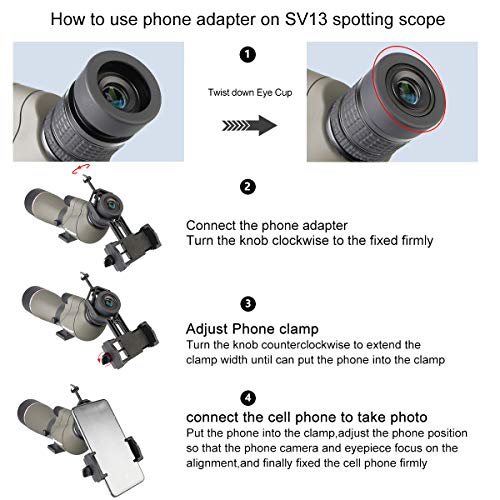 How to use phone adapter on SV13 spotting scope

1

Twist down Eye Cup

2

Connect the phone adapter
Turn the knob clockwise to the fixed firmly

3

Adjust Phone clamp
Turn the knob counterclockwise to extend the clamp width until can put the phone into the clamp

4

connect the cell phone to take photo
Put the phone into the clamp,adjust the phone position so that the phone camera and eyepiece focus on the alignment,and finally fixed the cell phone firmly