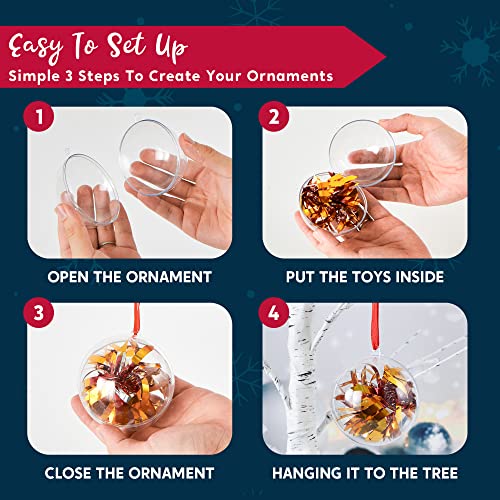 Easy To Set Up
Simple 3 Steps To Create Your Ornaments

1
OPEN THE ORNAMENT

2
PUT THE TOYS INSIDE

3
CLOSE THE ORNAMENT

4
HANGING IT TO THE TREE