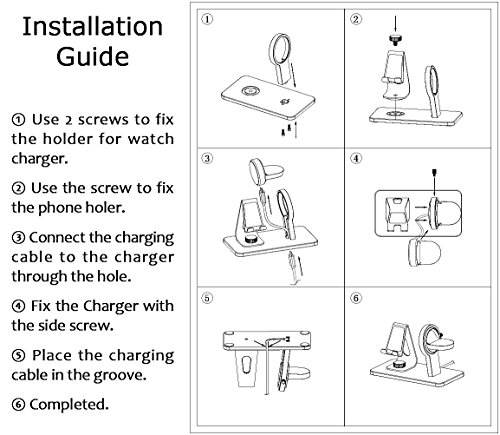 Installation Guide

① Use 2 screws to fix the holder for watch charger.

② Use the screw to fix the phone holer.

③ Connect the charging cable to the charger through the hole.

④ Fix the Charger with the side screw.

⑤ Place the charging cable in the groove.

⑥ Completed.

①

②

③

④

⑤

⑥