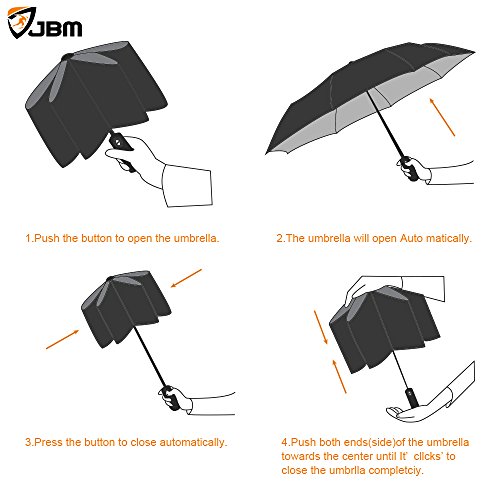 JBM

1.Push the button to open the umbrella.

2.The umbrella will open Auto matically.

3.Press the button to close automatically.

4.Push both ends(side)of the umbrella towards the center until It' clicks' to close the umbrlla completciy.