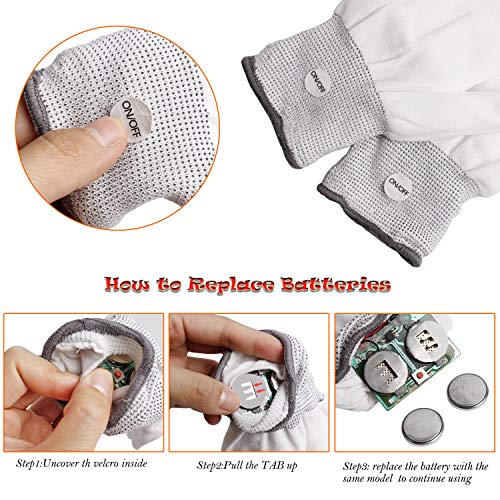 ON/OFF

ON/OFF

ON/OFF

How to Replace Batteries

Step1:Uncover th velcro inside

Step2:Pull the TAB up

Step3: replace the battery with the same model to continue using