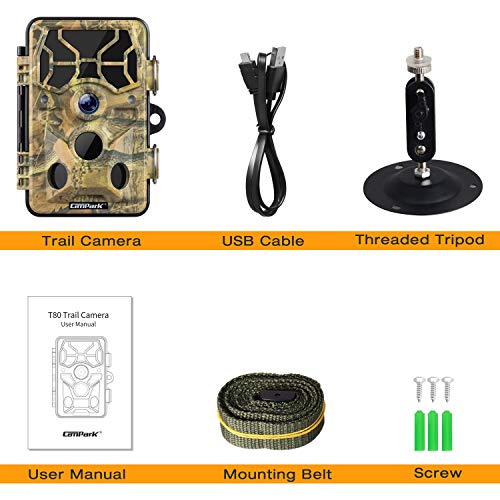 Campark

Trail Camera

USB Cable

Threaded Tripod

T80 Trail Camera
User Manual

Campark

User Manual

Mounting Belt

Screw