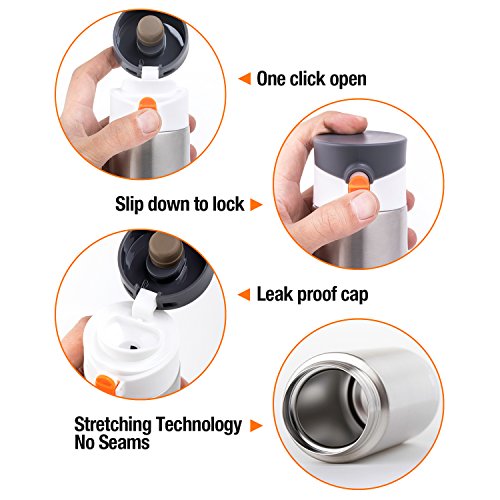 One click open

Slip down to lock

Leak proof cap

Stretching Technology
No Seams