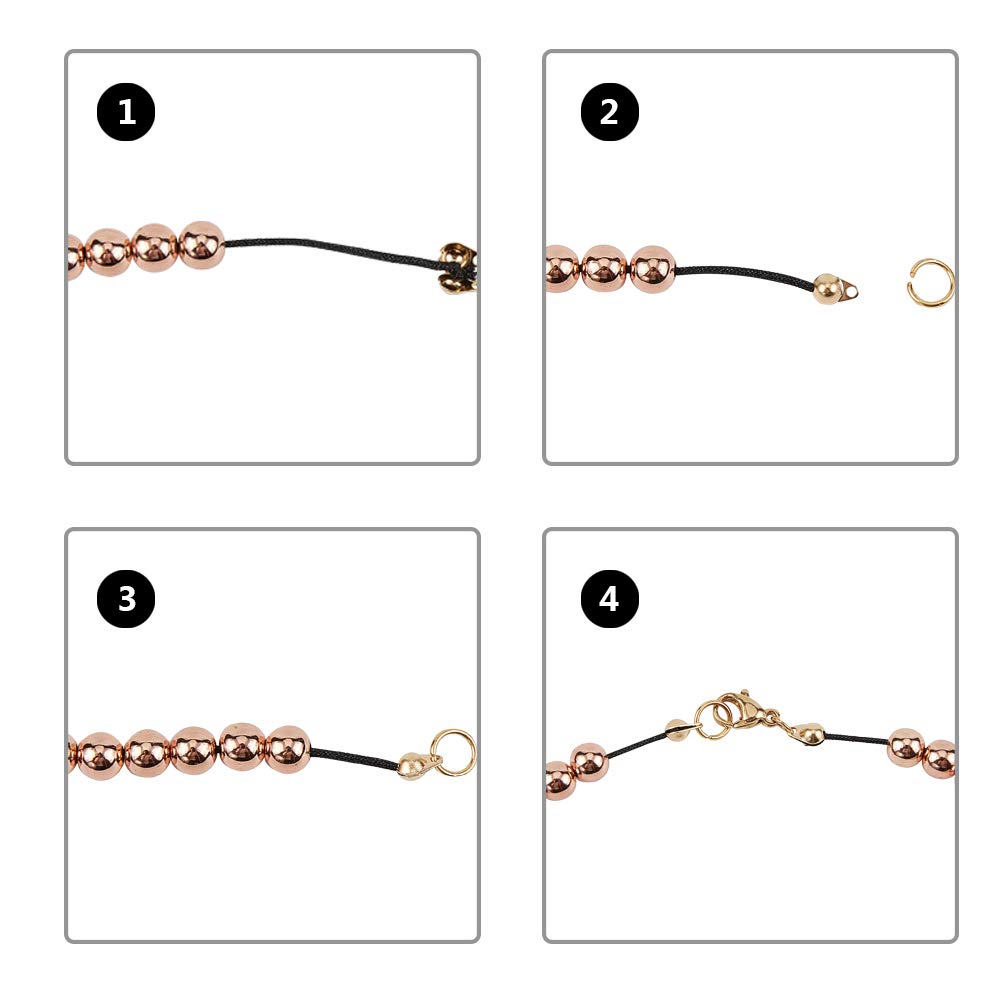 1

2

3

4