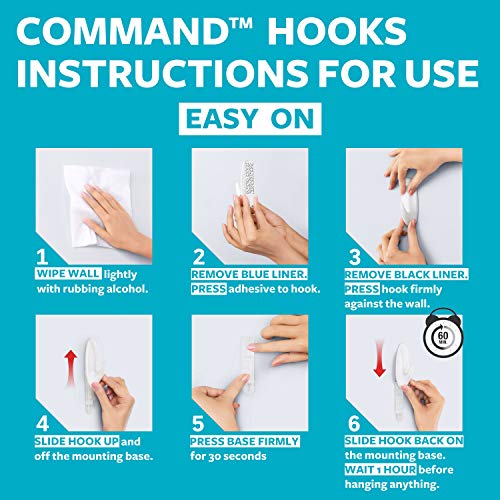 COMMAND™ HOOKS INSTRUCTIONS FOR USE

EASY ON

1
WIPE WALL lightly with rubbing alcohol.

2
REMOVE BLUE LINER. PRESS adhesive to hook.

3
REMOVE BLACK LINER. PRESS hook firmly against the wall.

4
SLIDE HOOK UP and off the mounting base.

5
PRESS BASE FIRMLY for 30 seconds

60 MIN

6
SLIDE HOOK BACK ON the mounting base. WAIT 1 HOUR before hanging anything.