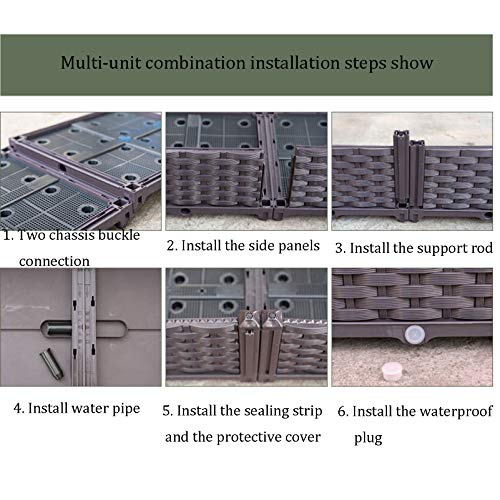 Multi-unit combination installation steps show

1. Two chassis buckle connection

2. Install the side panels

3. Install the support rod

4. Install water pipe

5. Install the sealing strip and the protective cover

6. Install the waterproof plug