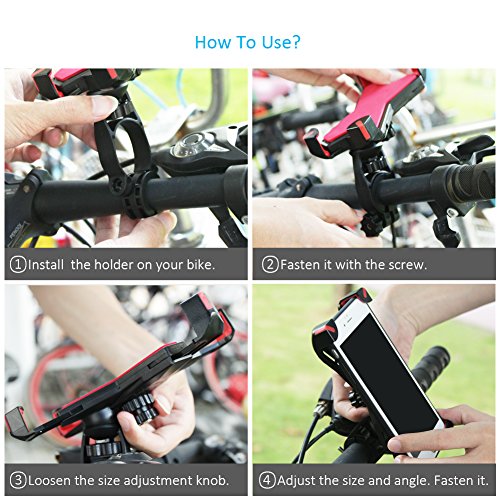 How To Use?

①Install the holder on your bike.

②Fasten it with the screw.

③Loosen the size adjustment knob.

④Adjust the size and angle. Fasten it.