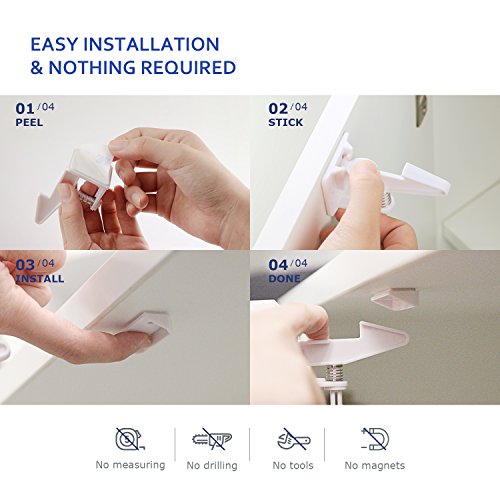 EASY INSTALLATION
& NOTHING REQUIRED

01/04
PEEL

02/04
STICK

03/04
INSTALL

04/04
DONE

No measuring

No drilling

No tools

No magnets