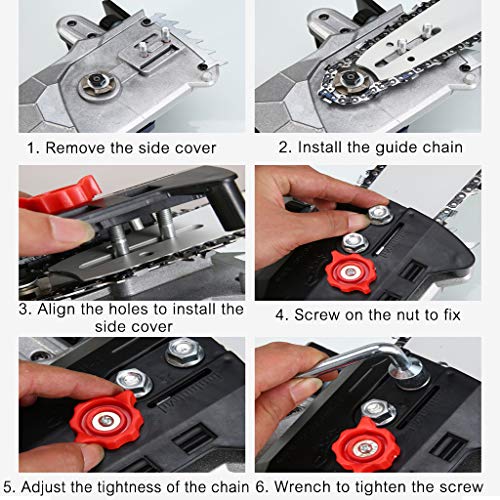 1. Remove the side cover

2. Install the guide chain

3. Align the holes to install the side cover

4. Screw on the nut to fix

5. Adjust the tightness of the chain

6. Wrench to tighten the screw