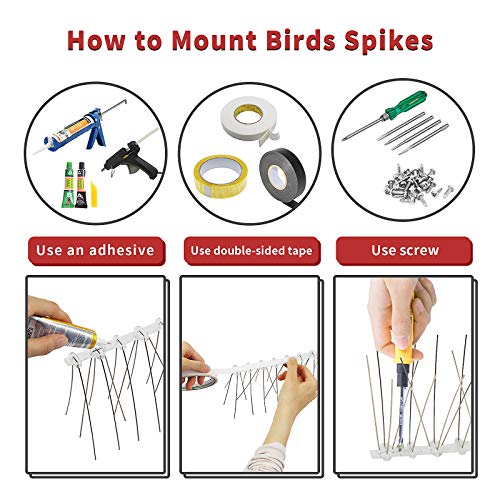 How to Mount Birds Spikes

Use an adhesive

Use double-sided tape

Use screw