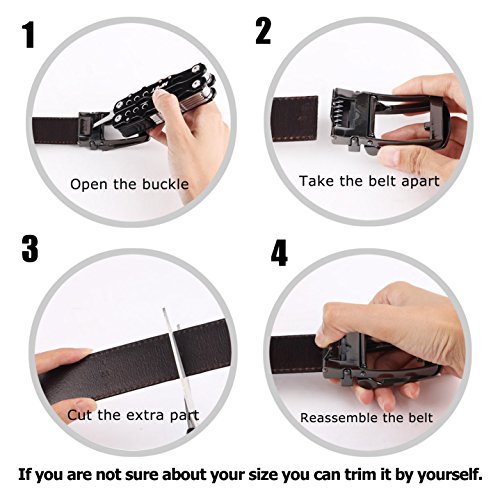 1

Open the buckle

2

Take the belt apart

3

Cut the extra part

4

Reassemble the belt

If you are not sure about your size you can trim it by yourself.