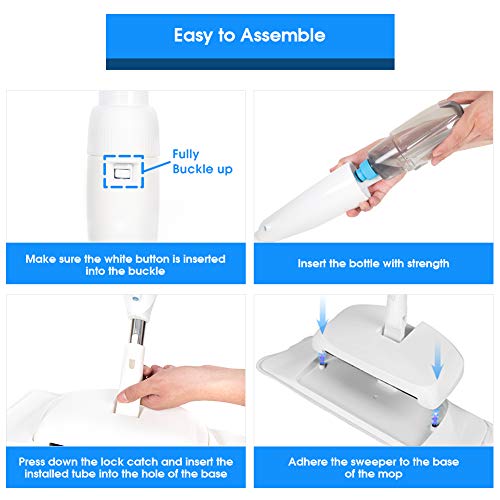 Easy to Assemble

Fully Buckle up

Make sure the white button is inserted into the buckle

Insert the bottle with strength

Press down the lock catch and insert the installed tube into the hole of the base

Adhere the sweeper to the base of the mop