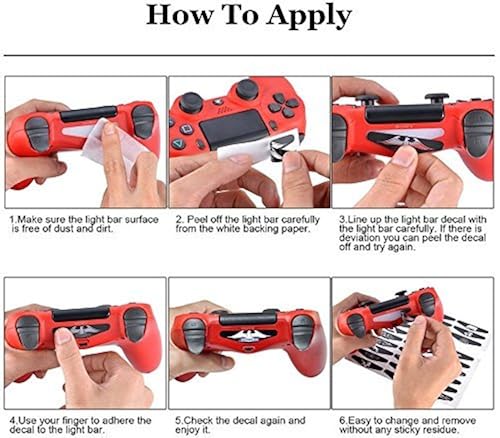 How To Apply

1.Make sure the light bar surface is free of dust and dirt.

2. Peel off the light bar carefully from the white backing paper.

3.Line up the light bar decal with the light bar carefully. If there is deviation you can peel the decal off and try again.

4.Use your finger to adhere the decal to the light bar.

5.Check the decal again and enjoy it.

6.Easy to change and remove without any sticky residue.