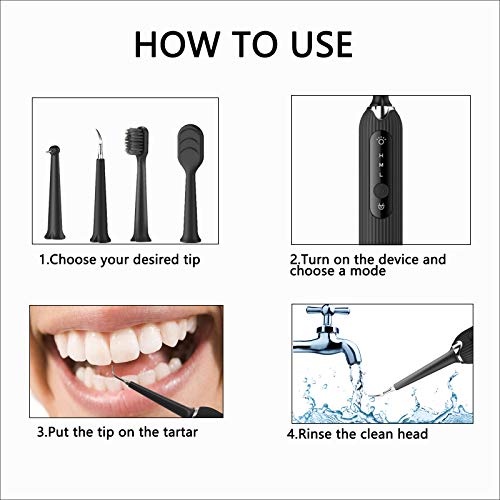 HOW TO USE

H
M
L

1.Choose your desired tip

2.Turn on the device and choose a mode

3.Put the tip on the tartar

4.Rinse the clean head