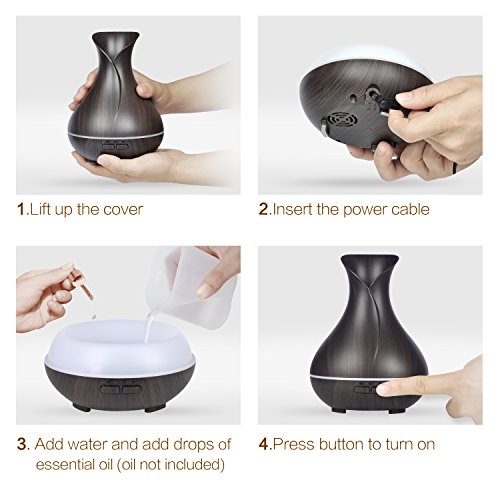 1.Lift up the cover

2.Insert the power cable

3. Add water and add drops of essential oil (oil not included)

4.Press button to turn on