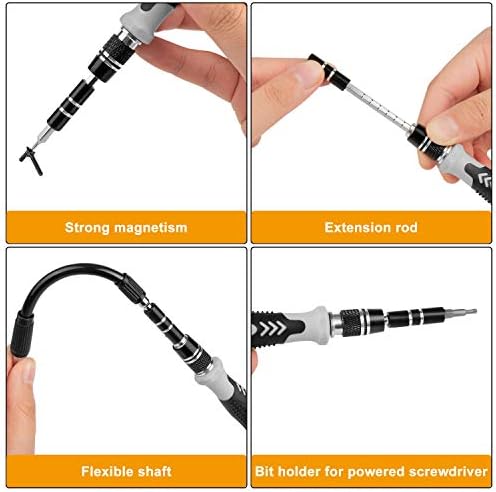 Strong magnetism

Extension rod

Flexible shaft

Bit holder for powered screwdriver