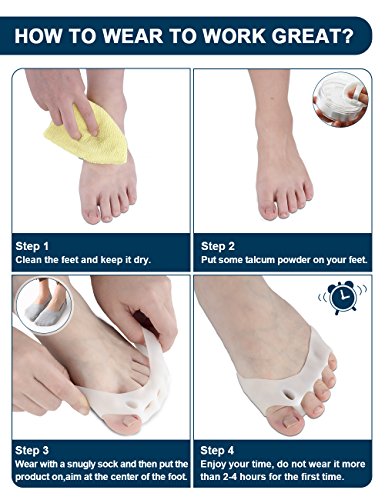 HOW TO WEAR TO WORK GREAT?

Step 1
Clean the feet and keep it dry.

Step 2
Put some talcum powder on your feet.

Step 3
Wear with a snugly sock and then put the product on,aim at the center of the foot.

Step 4
Enjoy your time, do not wear it more than 2-4 hours for the first time.