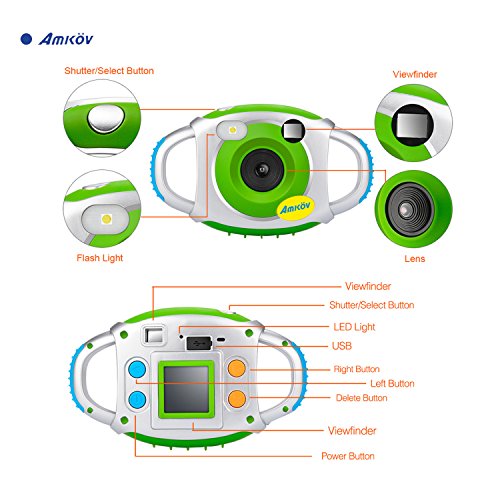 AMKÖV

Shutter/Select Button

Viewfinder

AMKÖV

Flash Light

Lens

Viewfinder

Shutter/Select Button

LED Light

USB

Right Button

Left Button

Delete Button

Viewfinder

Power Button