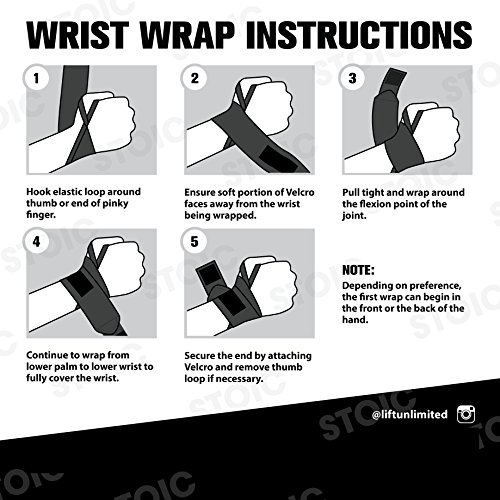 WRIST WRAP INSTRUCTIONS

1

Hook elastic loop around thumb or end of pinky finger.

2

Ensure soft portion of Velcro faces away from the wrist being wrapped.

3

Pull tight and wrap around the flexion point of the joint.

4

Continue to wrap from lower palm to lower wrist to fully cover the wrist.

5

Secure the end by attaching Velcro and remove thumb loop if necessary.

NOTE:
Depending on preference, the first wrap can begin in the front or the back of the hand.

@liftunlimited

STOIC