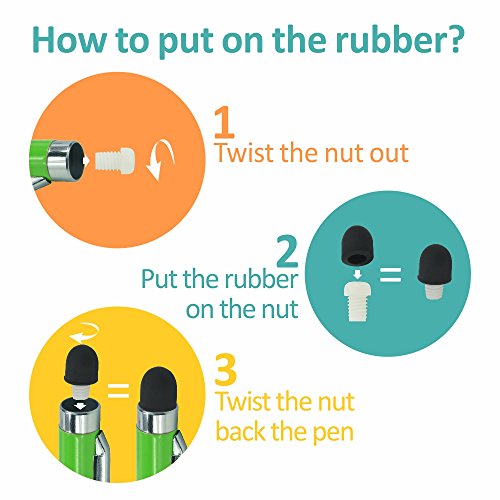 How to put on the rubber?

1
Twist the nut out

2
Put the rubber on the nut

=

3
Twist the nut back the pen

=