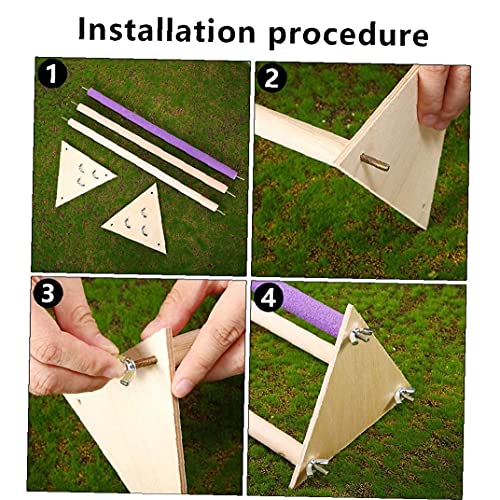 Installation procedure

1

2

3

4