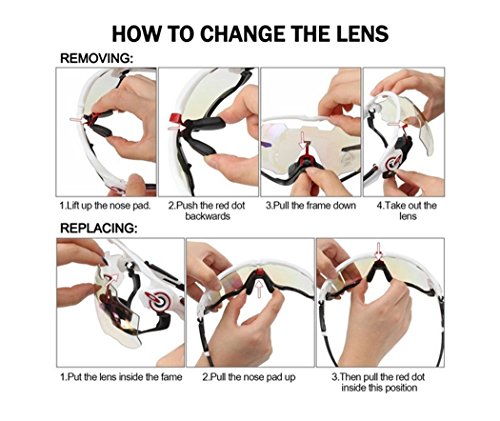 HOW TO CHANGE THE LENS

REMOVING:

1.Lift up the nose pad.

2.Push the red dot backwards

3.Pull the frame down

4.Take out the lens

REPLACING:

1.Put the lens inside the fame

2.Pull the nose pad up

3.Then pull the red dot inside this position