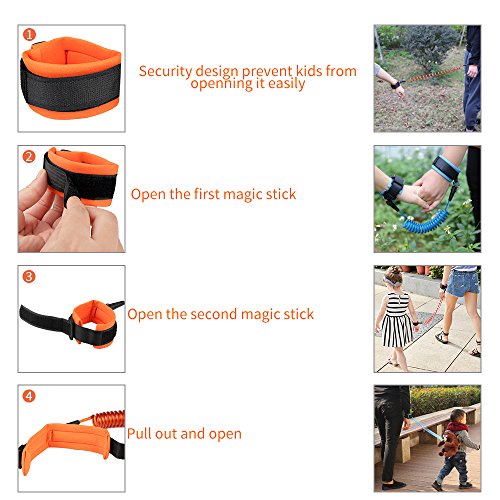 1

Security design prevent kids from openning it easily

2

Open the first magic stick

3

Open the second magic stick

4

Pull out and open