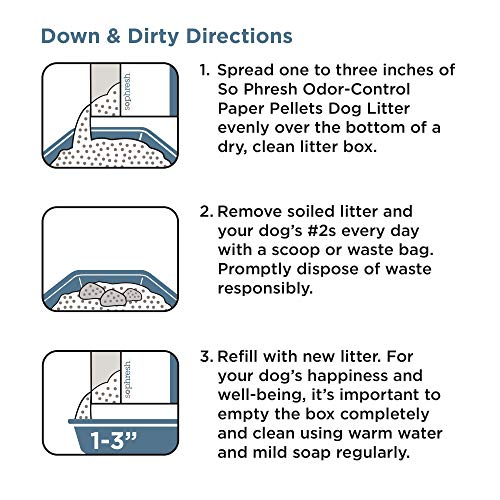 Down & Dirty Directions

sophresh

1. Spread one to three inches of So Phresh Odor-Control Paper Pellets Dog Litter evenly over the bottom of a dry, clean litter box.

2. Remove soiled litter and your dog's #2s every day with a scoop or waste bag. Promptly dispose of waste responsibly.

sophresh

1-3"

3. Refill with new litter. For your dog's happiness and well-being, it's important to empty the box completely and clean using warm water and mild soap regularly.