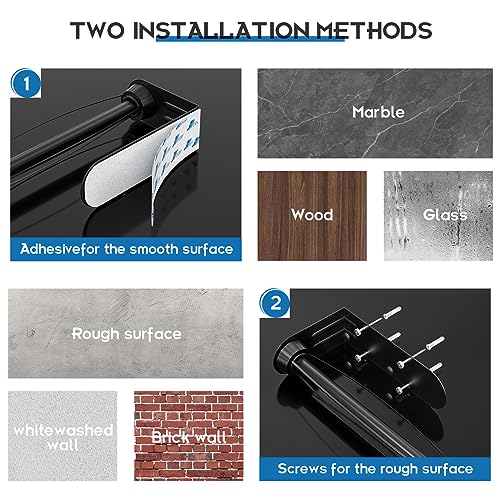 TWO INSTALLATION METHODS

1

Adhesivefor the smooth surface

Marble

Wood

Glass

Rough surface

whitewashed wall

Brick wall

2

Screws for the rough surface