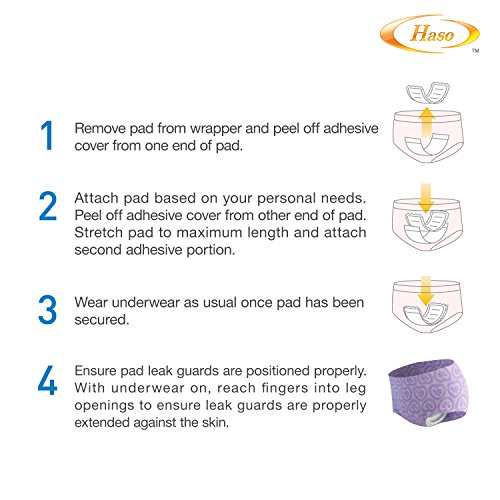 Haso ™

1 Remove pad from wrapper and peel off adhesive cover from one end of pad.

2 Attach pad based on your personal needs. Peel off adhesive cover from other end of pad. Stretch pad to maximum length and attach second adhesive portion.

3 Wear underwear as usual once pad has been secured.

4 Ensure pad leak guards are positioned properly. With underwear on, reach fingers into leg openings to ensure leak guards are properly extended against the skin.