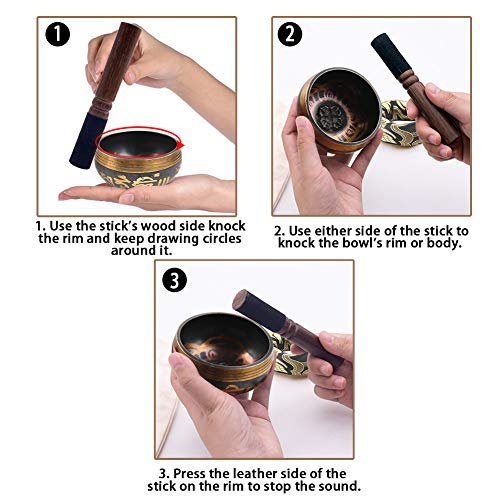 1

1. Use the stick's wood side knock the rim and keep drawing circles around it.

2

2. Use either side of the stick to knock the bowl's rim or body.

3

3. Press the leather side of the stick on the rim to stop the sound.