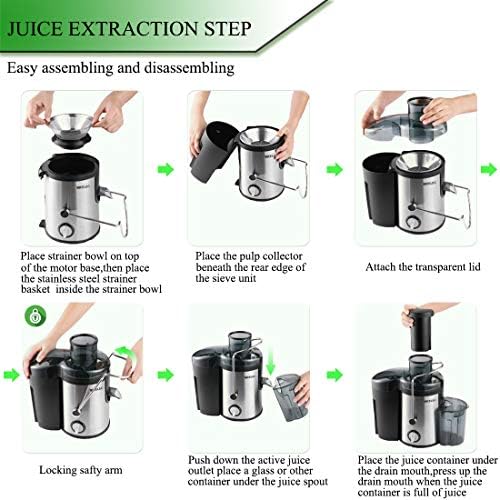 JUICE EXTRACTION STEP

Easy assembling and disassembling

Place strainer bowl on top of the motor base,then place the stainless steel strainer basket  inside the strainer bowl

Place the pulp collector beneath the rear edge of the sieve unit

Attach the transparent lid

Locking safty arm

Push down the active juice outlet place a glass or other container under the juice spout

Place the juice container under the drain mouth,press up the drain mouth when the juice container is full of juice