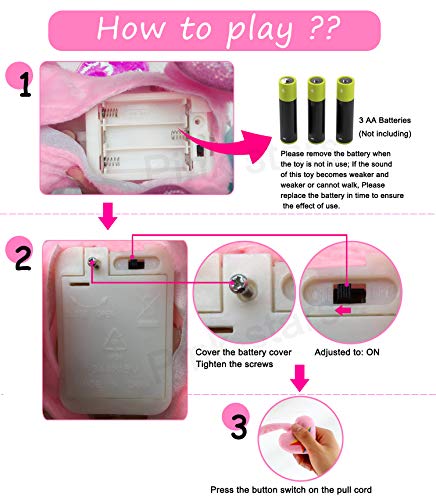 How to play ??

1

3 AA Batteries
(Not including)

Please remove the battery when the toy is not in use; If the sound of this toy becomes weaker and weaker or cannot walk, Please replace the battery in time to ensure the effect of use.

2

Cover the battery cover
Tighten the screws

Adjusted to: ON

3

Press the button switch on the pull cord