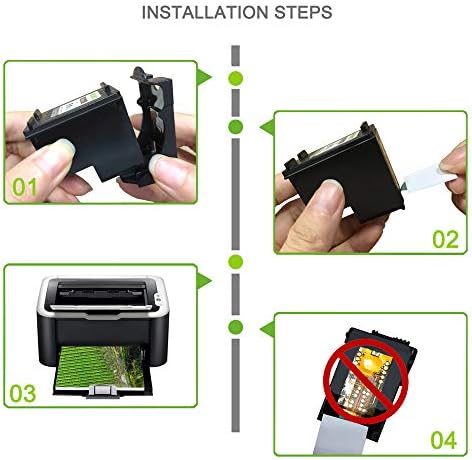 INSTALLATION STEPS

01

02

03

04