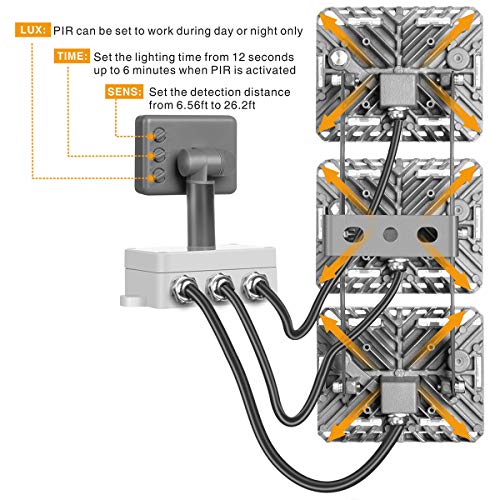 LUX: PIR can be set to work during day or night only

TIME: Set the lighting time from 12 seconds up to 6 minutes when PIR is activated

SENS: Set the detection distance from 6.56ft to 26.2ft