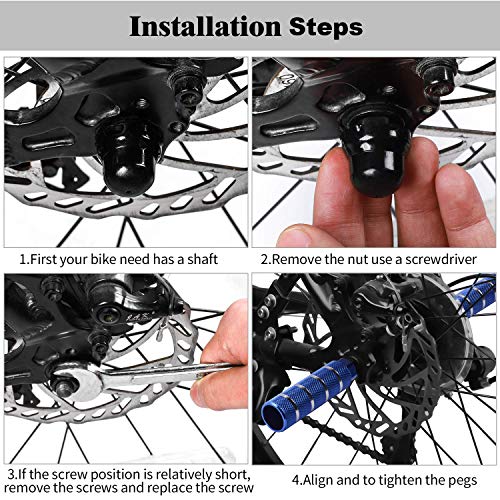 Installation Steps

1.First your bike need has a shaft

2.Remove the nut use a screwdriver

3.If the screw position is relatively short, remove the screws and replace the screw

4.Align and to tighten the pegs